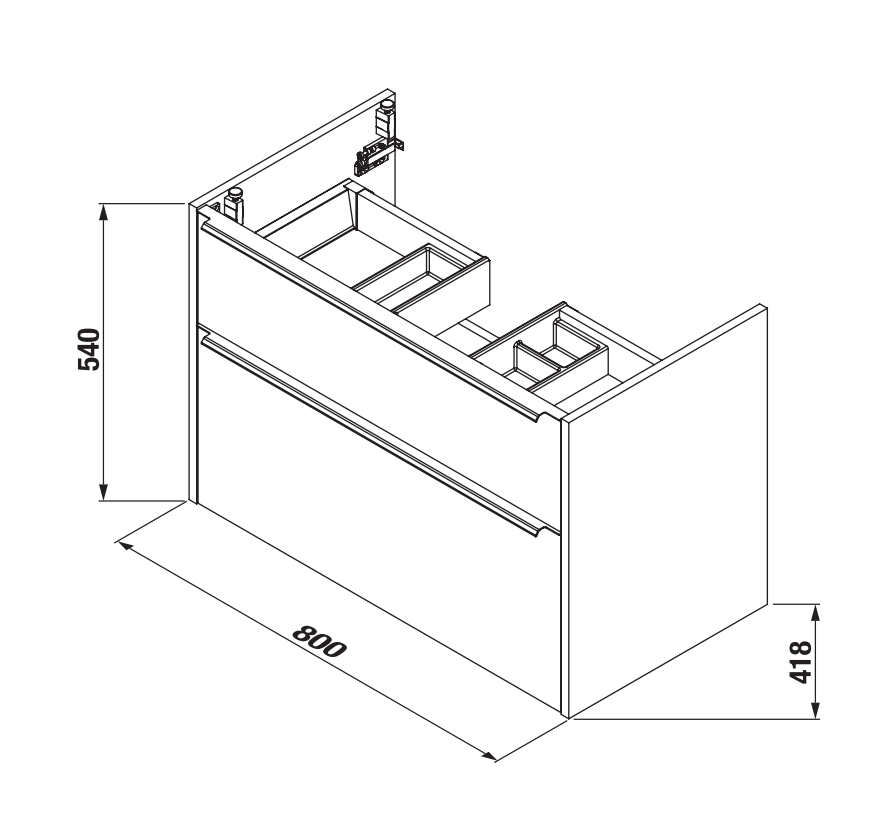 540
800
418